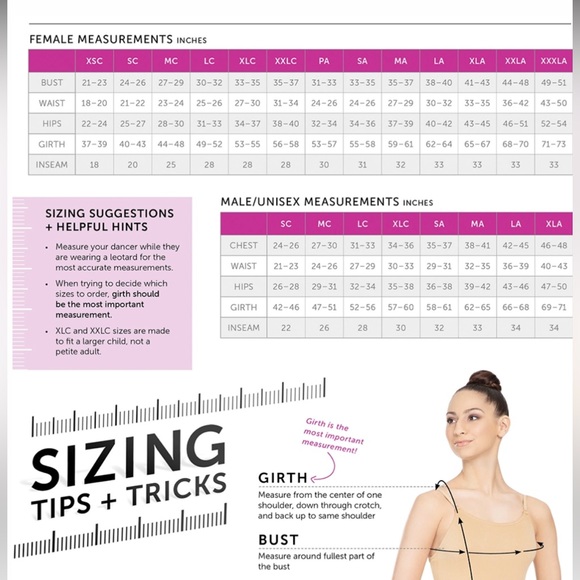 FEMALE MEASUREMENTS INCHES

| | XSC | SC | MC | LC | XLC | XXLC | PA | SA | MA | LA | XLA | XXLA | XXXLA |
|---|---|---|---|---|---|---|---|---|---|---|---|---|---|
| BUST | 21–23 | 24–26 | 27–29 | 30–32 | 33–35 | 35–37 | 31–33 | 33–35 | 35–37 | 38–40 | 41–43 | 44–48 | 49–51 |
| WAIST | 18–20 | 21–22 | 23–24 | 25–26 | 27–30 | 31–34 | 24–26 | 24–26 | 27–29 | 30–32 | 33–35 | 36–42 | 43–50 |
| HIPS | 22–24 | 25–27 | 28–30 | 31–33 | 34–37 | 38–40 | 32–34 | 34–36 | 37–39 | 40–42 | 43–45 | 46–51 | 52–54 |
| GIRTH | 37–39 | 40–43 | 44–48 | 49–52 | 53–55 | 56–58 | 53–57 | 55–58 | 59–61 | 62–64 | 65–67 | 68–70 | 71–73 |
| INSEAM | 18 | 20 | 25 | 28 | 28 | 28 | 30 | 31 | 32 | 33 | 33 | 33 | 33 |

SIZING SUGGESTIONS + HELPFUL HINTS

• Measure your dancer while they are wearing a leotard for the most accurate measurements.

• When trying to decide which sizes to order, girth should be the most important measurement.

• XLC and XXLC sizes are made to fit a larger child, not a petite adult.

MALE/UNISEX MEASUREMENTS INCHES

| | SC | MC | LC | XLC | SA | MA | LA | XLA |
|---|---|---|---|---|---|---|---|---|
| CHEST | 24–26 | 27–30 | 31–33 | 34–36 | 35–37 | 38–41 | 42–45 | 46–48 |
| WAIST | 21–23 | 24–26 | 27–29 | 30–33 | 29–31 | 32–35 | 36–39 | 40–43 |
| HIPS | 26–28 | 29–31 | 32–34 | 35–38 | 36–38 | 39–42 | 43–46 | 47–50 |
| GIRTH | 42–46 | 47–51 | 52–56 | 57–60 | 58–61 | 62–65 | 66–68 | 69–71 |
| INSEAM | 22 | 26 | 28 | 30 | 32 | 33 | 34 | 34 |

SIZING TIPS + TRICKS

Girth is the most important measurement!

GIRTH
Measure from the center of one shoulder, down through crotch, and back up to same shoulder

BUST
Measure around fullest part of the bust